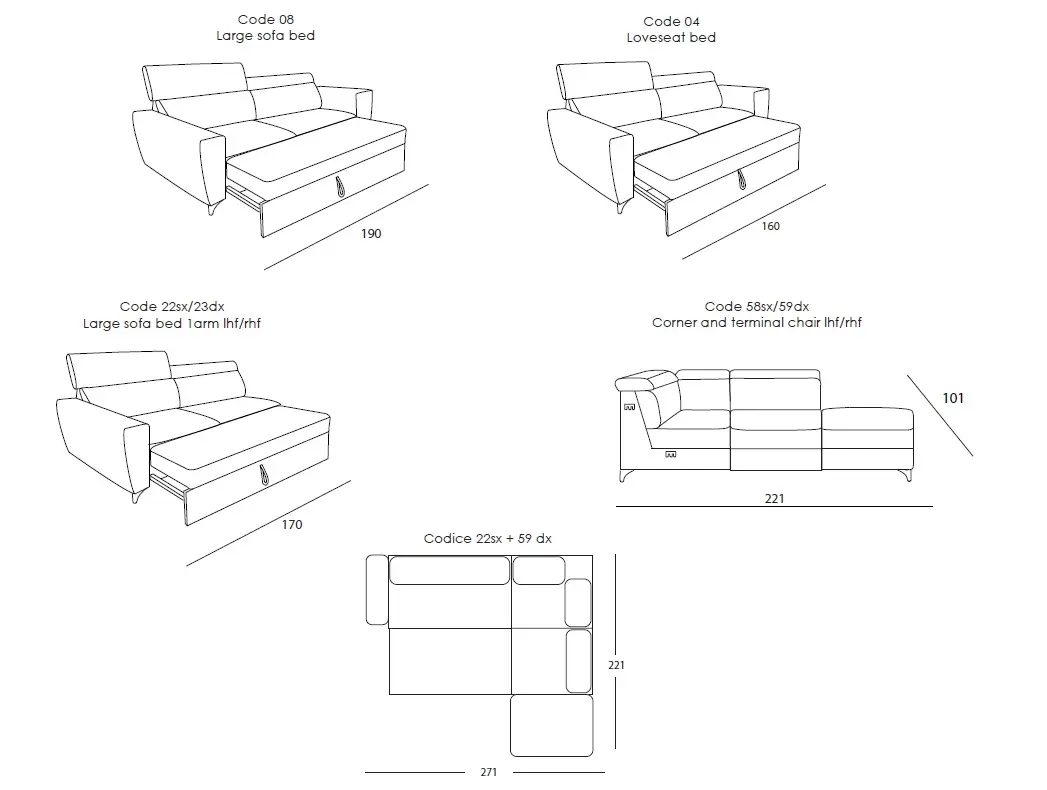 Code 08
Large sofa bed

190

Code 04
Loveseat bed

160

Code 22sx/23dx
Large sofa bed 1arm lhf/rhf

170

Code 58sx/59dx
Corner and terminal chair lhf/rhf

101

221

Codice 22sx + 59 dx

221

271